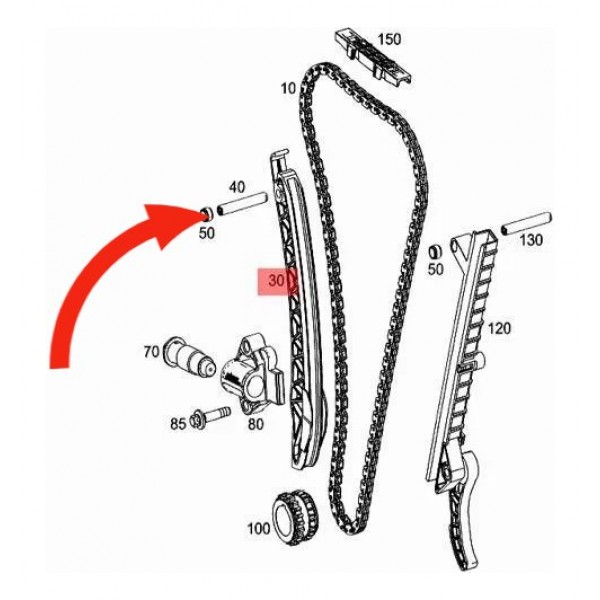 150
10
40
50
130
50
30
120
70
85
80
100